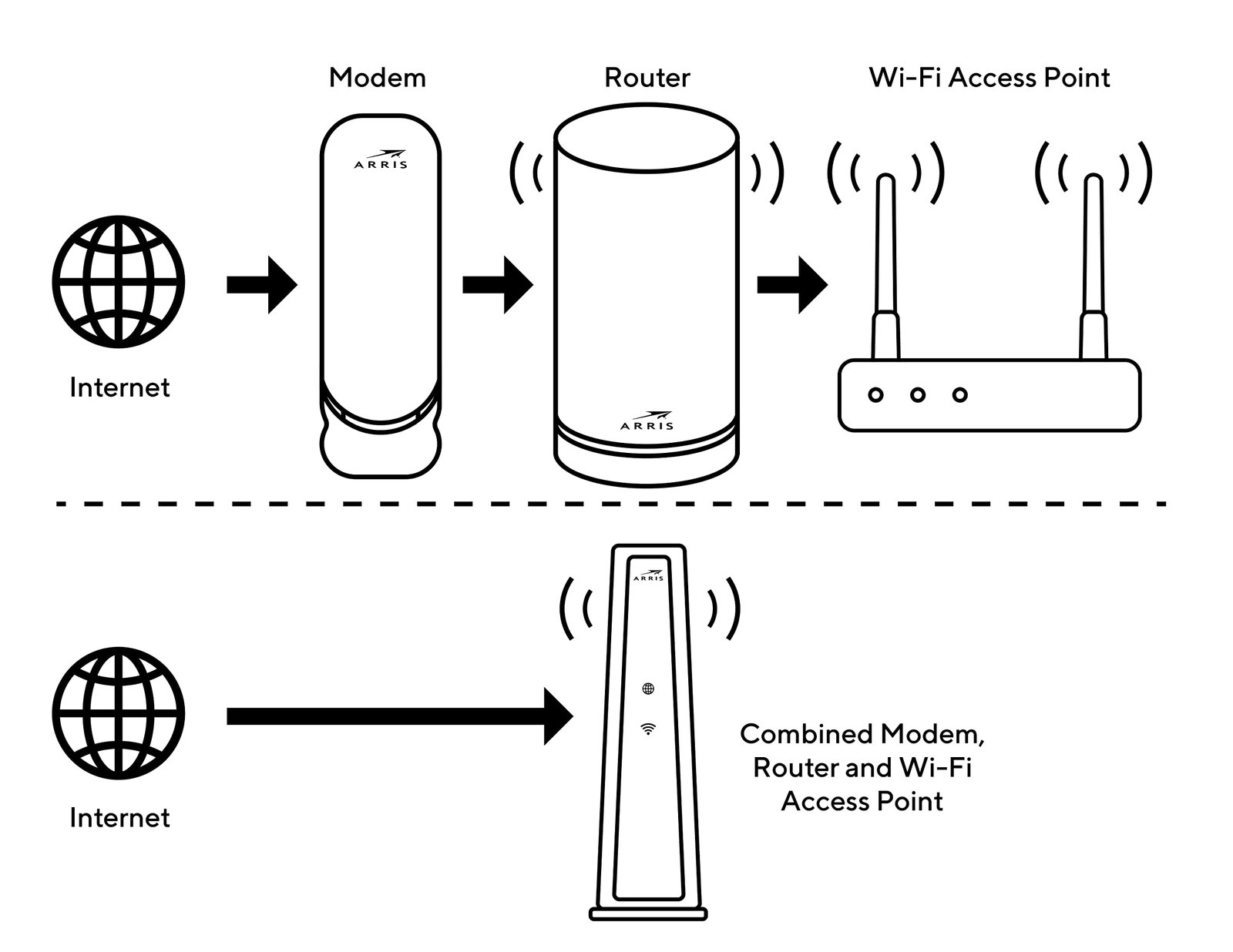 Modem

Router

Wi-Fi Access Point

ARRIS

ARRIS

Internet

ARRIS

Internet

Combined Modem, Router and Wi-Fi Access Point